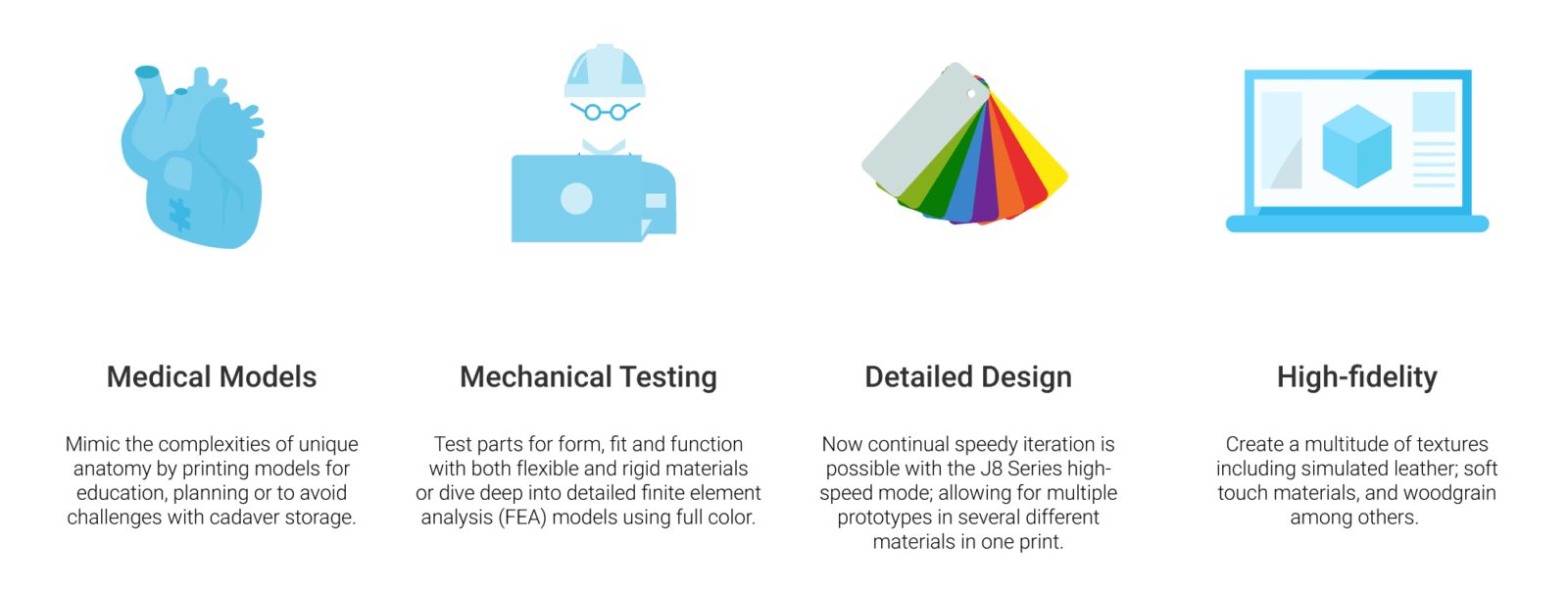 Medical Models

Mimic the complexities of unique anatomy by printing models for education, planning or to avoid challenges with cadaver storage.

Mechanical Testing

Test parts for form, fit and function with both flexible and rigid materials or dive deep into detailed finite element analysis (FEA) models using full color.

Detailed Design

Now continual speedy iteration is possible with the J8 Series high-speed mode; allowing for multiple prototypes in several different materials in one print.

High-fidelity

Create a multitude of textures including simulated leather; soft touch materials, and woodgrain among others.